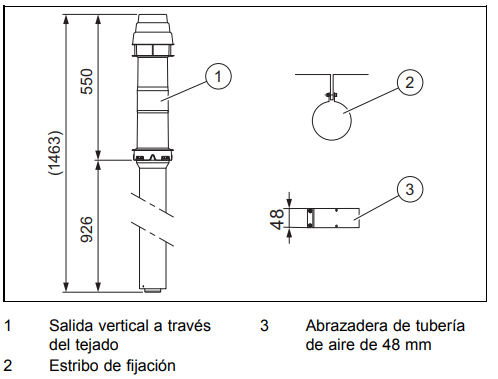 (1463)

550

926

1

2

3

48

1 Salida vertical a través del tejado

2 Estribo de fijación

3 Abrazadera de tubería de aire de 48 mm